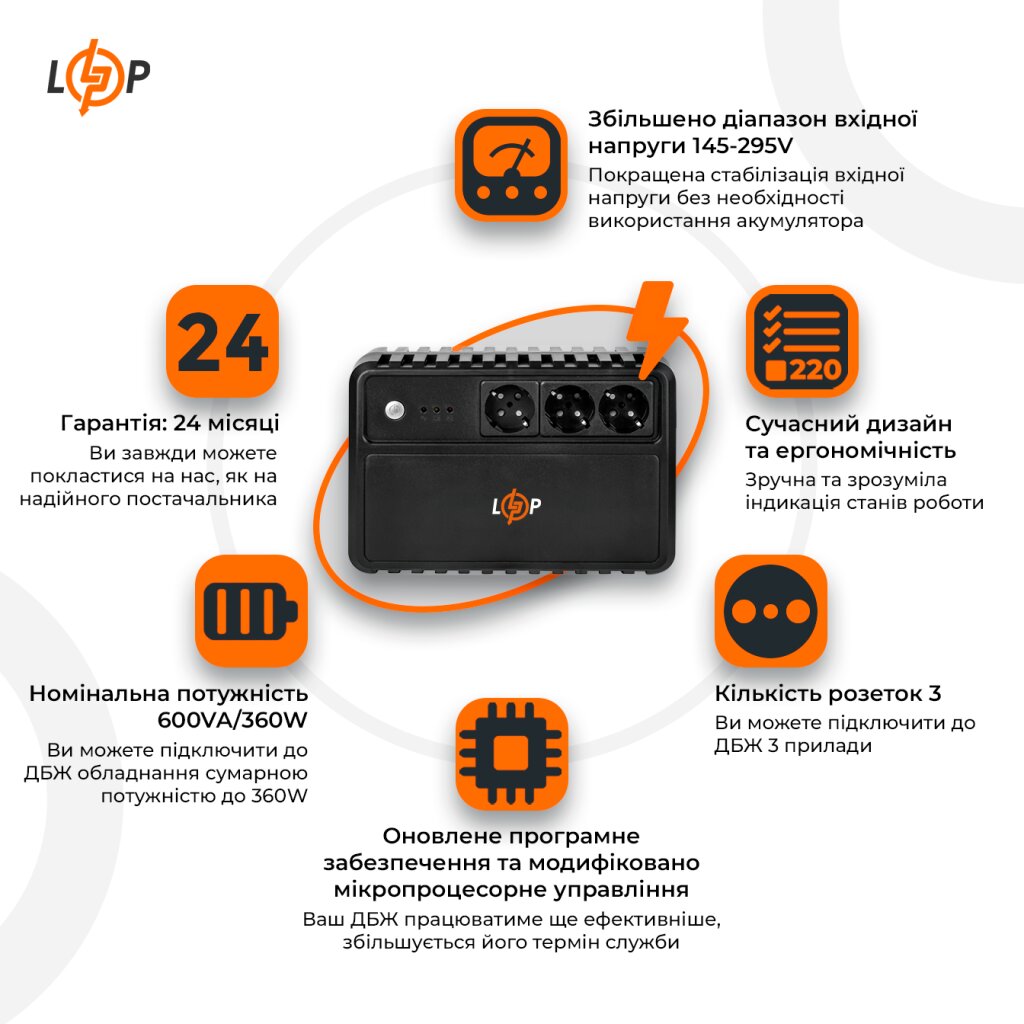 LP

Збільшено діапазон вхідної напруги 145-295V
Покращена стабілізація вхідної напруги без необхідності використання акумулятора

24

Гарантія: 24 місяці
Ви завжди можете покластися на нас, як на надійного постачальника

220

Сучасний дизайн та ергономічність
Зручна та зрозуміла індикація станів роботи

LP

Номінальна потужність 600VA/360W
Ви можете підключити до ДБЖ обладнання сумарною потужністю до 360W

Кількість розеток 3
Ви можете підключити до ДБЖ 3 прилади

Оновлене програмне забезпечення та модифіковано мікропроцесорне управління
Ваш ДБЖ працюватиме ще ефективніше, збільшується його термін служби